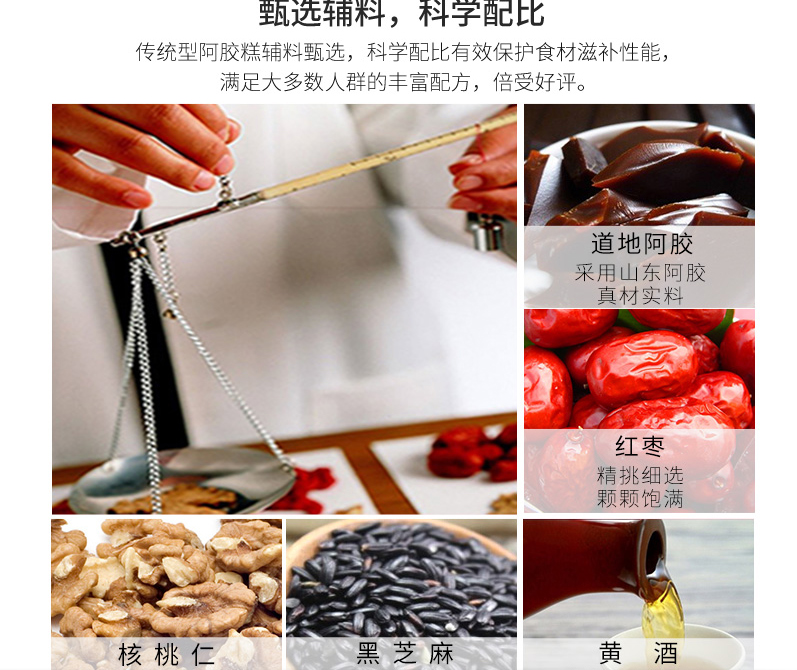 甄选辅料，科学配比

传统型阿胶糕辅料甄选，科学配比有效保护食材滋补性能，满足大多数人群的丰富配方，倍受好评。

道地阿胶
采用山东阿胶
真材实料

红枣
精挑细选
颗颗饱满

核桃仁

黑芝麻

黄酒