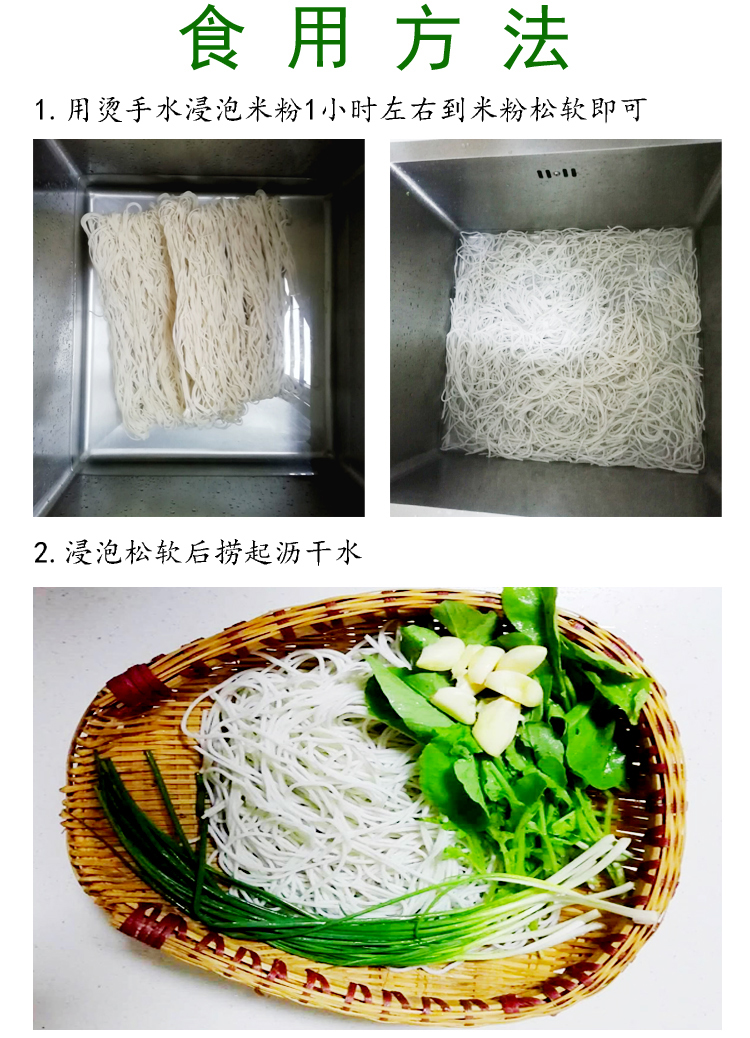 食用方法

1. 用烫手水浸泡米粉1小时左右到米粉松软即可

2. 浸泡松软后捞起沥干水