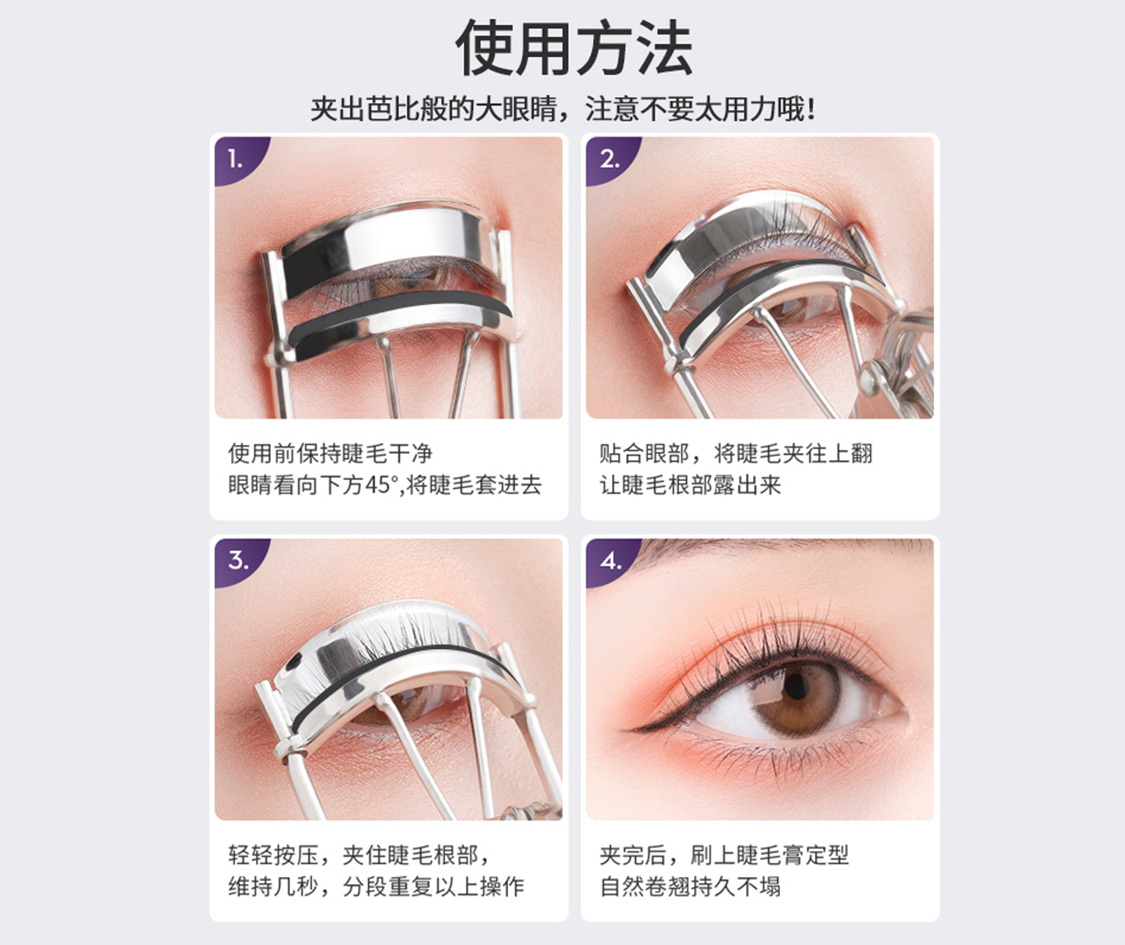 使用方法

夹出芭比般的大眼睛，注意不要太用力哦！

1.

使用前保持睫毛干净
眼睛看向下方45°,将睫毛套进去

2.

贴合眼部，将睫毛夹往上翻
让睫毛根部露出来

3.

轻轻按压，夹住睫毛根部，
维持几秒，分段重复以上操作

4.

夹完后，刷上睫毛膏定型
自然卷翘持久不塌